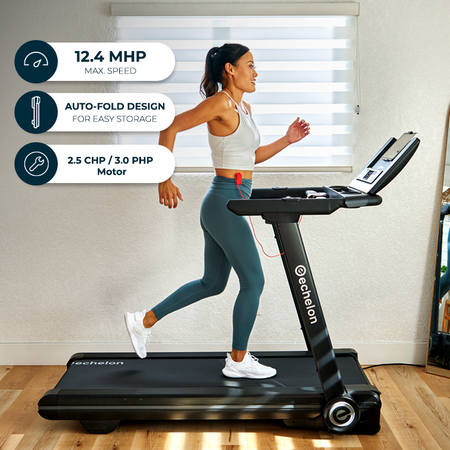 12.4 MHP
MAX. SPEED

AUTO-FOLD DESIGN
FOR EASY STORAGE

2.5 CHP / 3.0 PHP
Motor

echelon

echelon